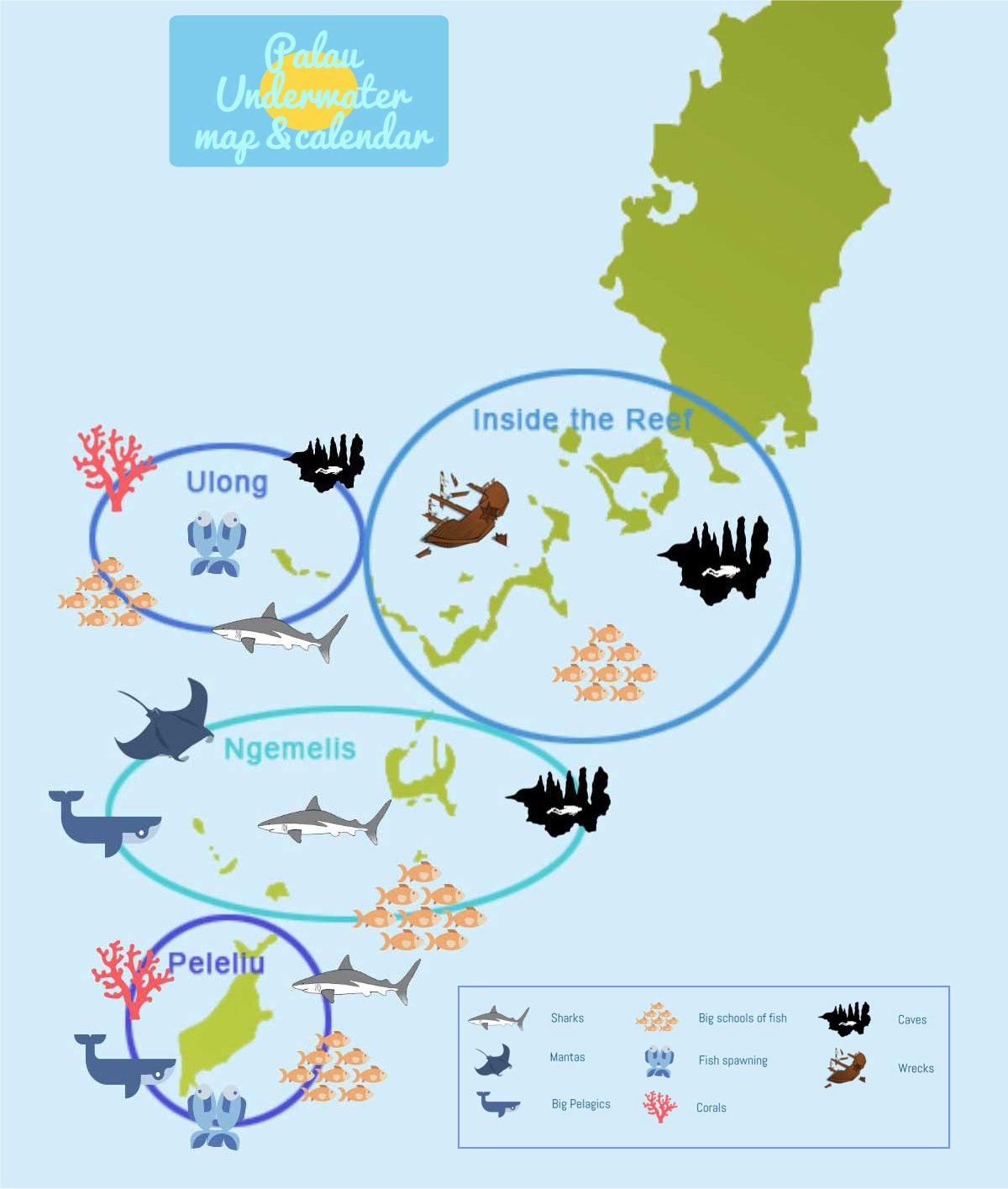 Palau Underwater map & calendar

Inside the Reef

Ulong

Ngemelis

Peleliu

Sharks
Mantas
Big Pelagics
Big schools of fish
Fish spawning
Corals
Caves
Wrecks